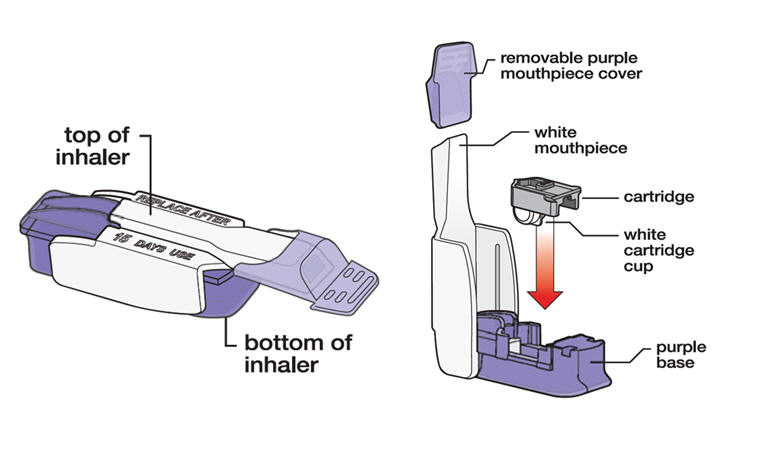 top of inhaler

REPLACE AFTER

15 DAYS USE

bottom of inhaler

removable purple mouthpiece cover

white mouthpiece

cartridge

white cartridge cup

purple base